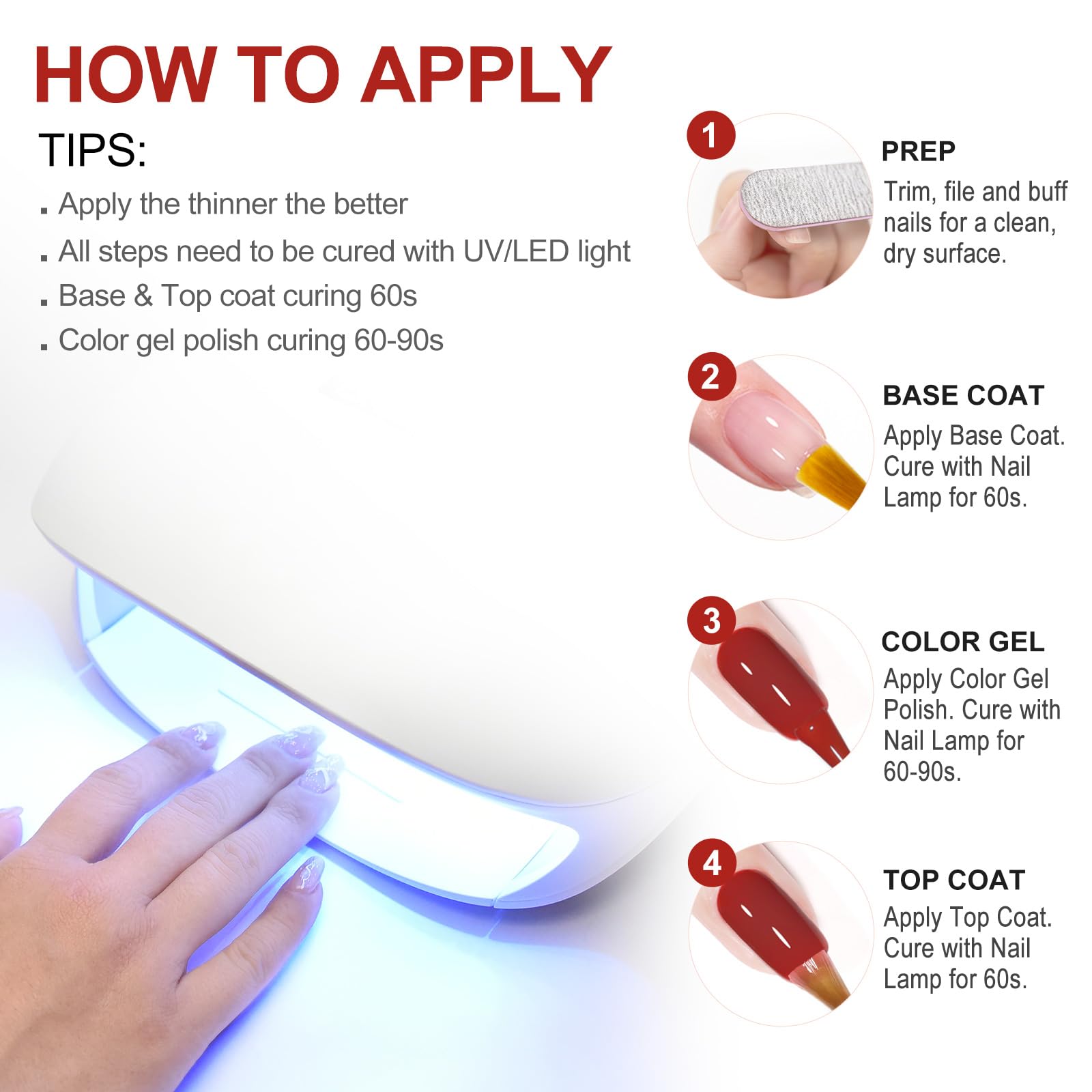 HOW TO APPLY

TIPS:

. Apply the thinner the better
. All steps need to be cured with UV/LED light
. Base & Top coat curing 60s
. Color gel polish curing 60-90s

1
PREP
Trim, file and buff nails for a clean, dry surface.

2
BASE COAT
Apply Base Coat. Cure with Nail Lamp for 60s.

3
COLOR GEL
Apply Color Gel Polish. Cure with Nail Lamp for 60-90s.

4
TOP COAT
Apply Top Coat. Cure with Nail Lamp for 60s.